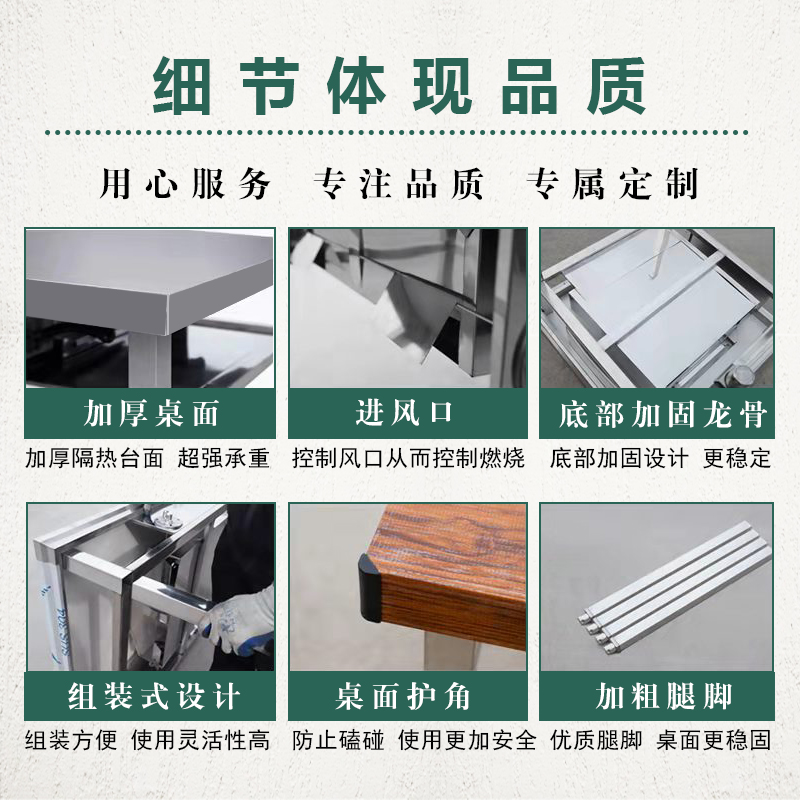 细节体现品质

用心服务　专注品质　专属定制

加厚桌面
加厚隔热台面　超强承重

进风口
控制风口从而控制燃烧

底部加固龙骨
底部加固设计　更稳定

组装式设计
组装方便　使用灵活性高

桌面护角
防止磕碰　使用更加安全

加粗腿脚
优质腿脚　桌面更稳固