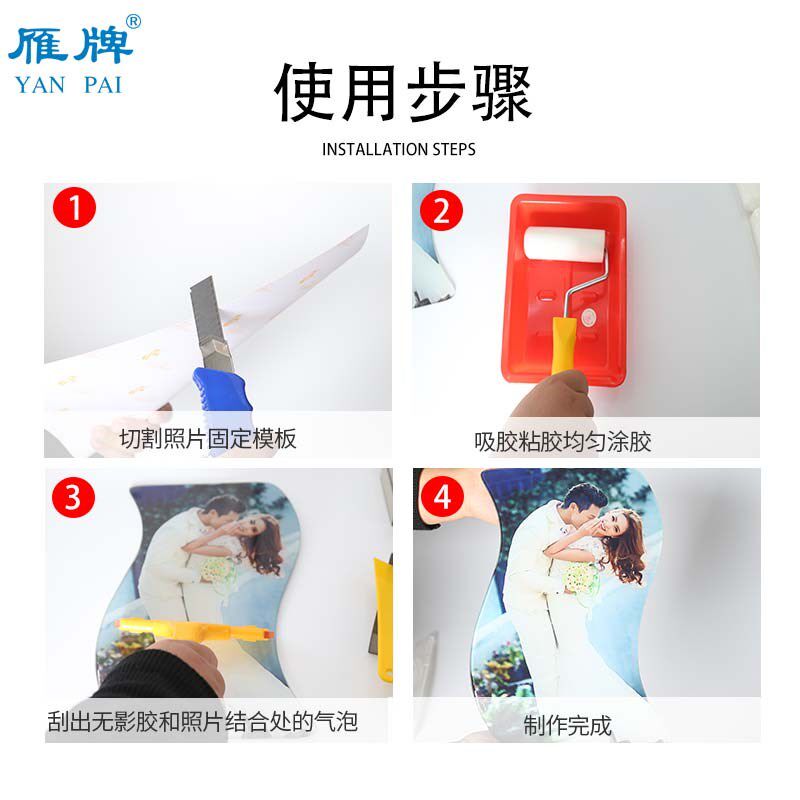 雁牌®
YAN PAI

使用步骤

INSTALLATION STEPS

1
切割照片固定模板

2
吸胶粘胶均匀涂胶

3
刮出无影胶和照片结合处的气泡

4
制作完成