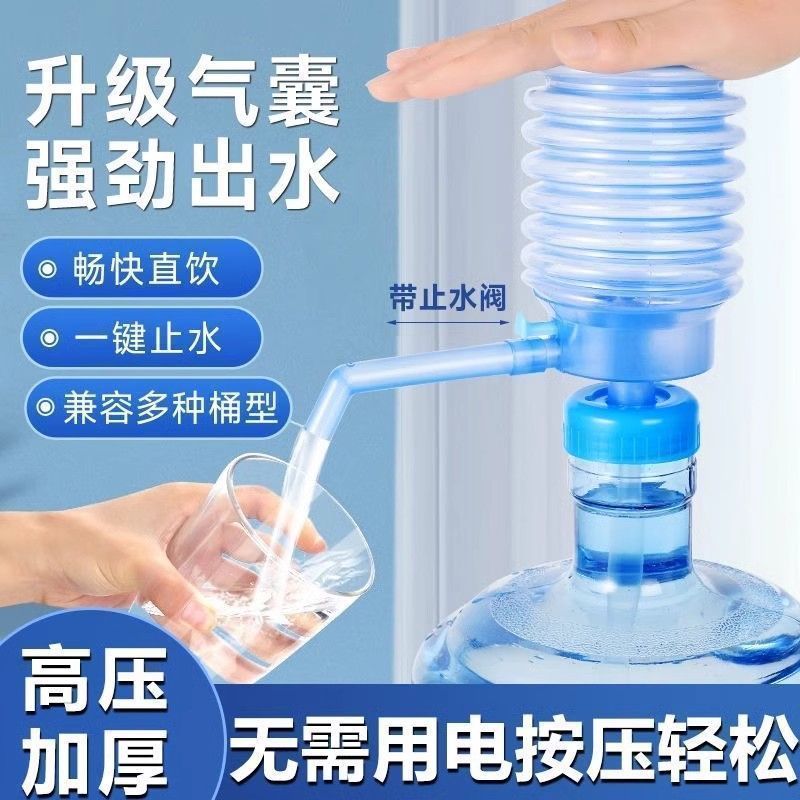 升级气囊
强劲出水

畅快直饮

一键止水

兼容多种桶型

带止水阀

高压
加厚

无需用电按压轻松