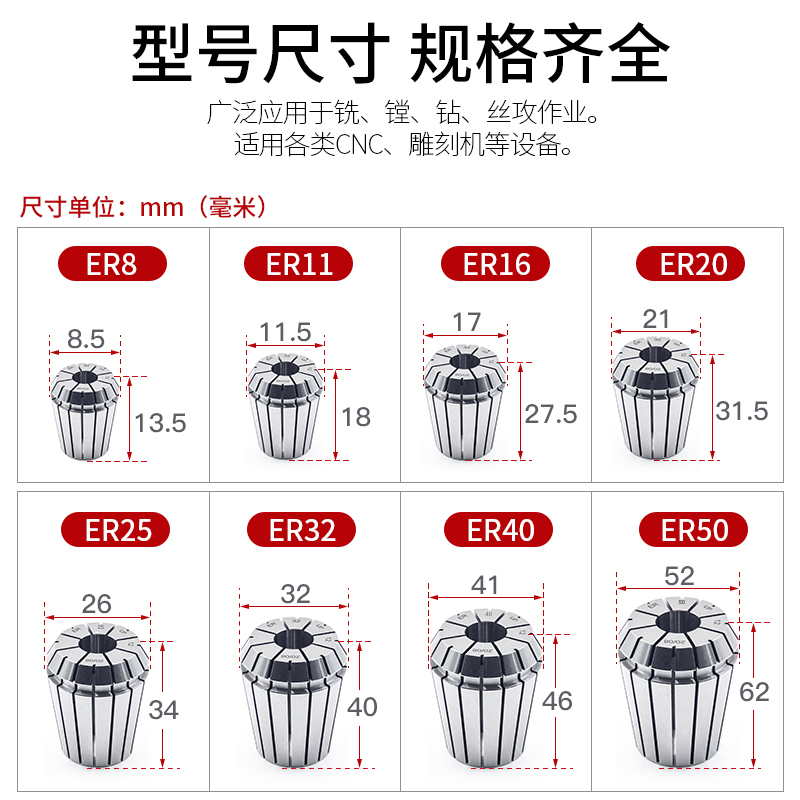 型号尺寸 规格齐全

广泛应用于铣、镗、钻、丝攻作业。
适用各类CNC、雕刻机等设备。

尺寸单位：mm（毫米）

ER8
8.5
13.5

ER11
11.5
18

ER16
17
27.5

ER20
21
31.5

ER25
26
34

ER32
32
40

ER40
41
46

ER50
52
62