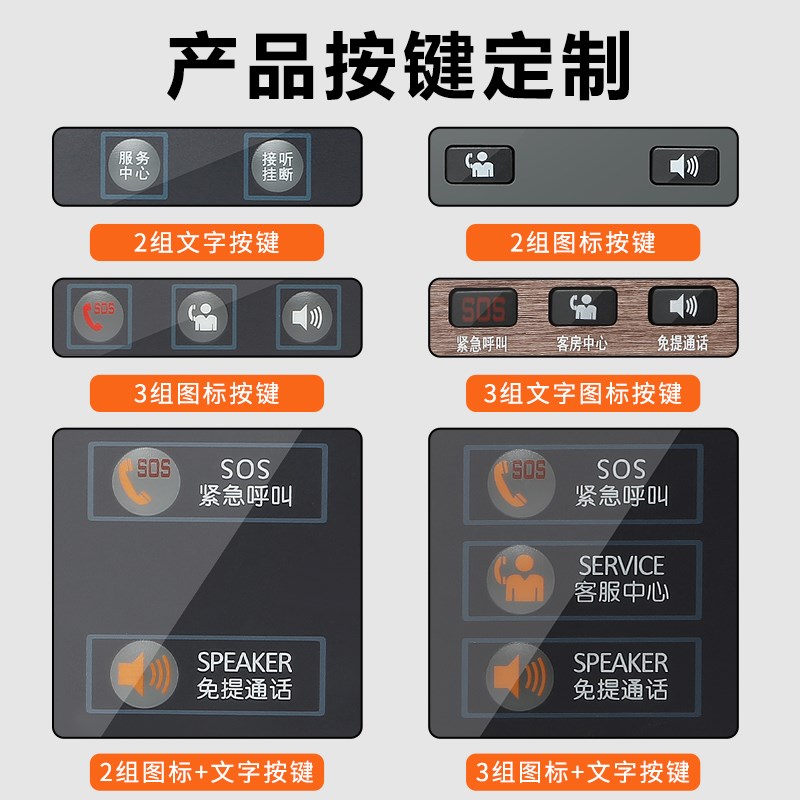 产品按键定制

服务中心

接听挂断

2组文字按键

2组图标按键

SOS

3组图标按键

SOS
紧急呼叫

客房中心

免提通话

3组文字图标按键

SOS

SOS
紧急呼叫

SPEAKER
免提通话

2组图标+文字按键

SOS

SOS
紧急呼叫

SERVICE
客服中心

SPEAKER
免提通话

3组图标+文字按键