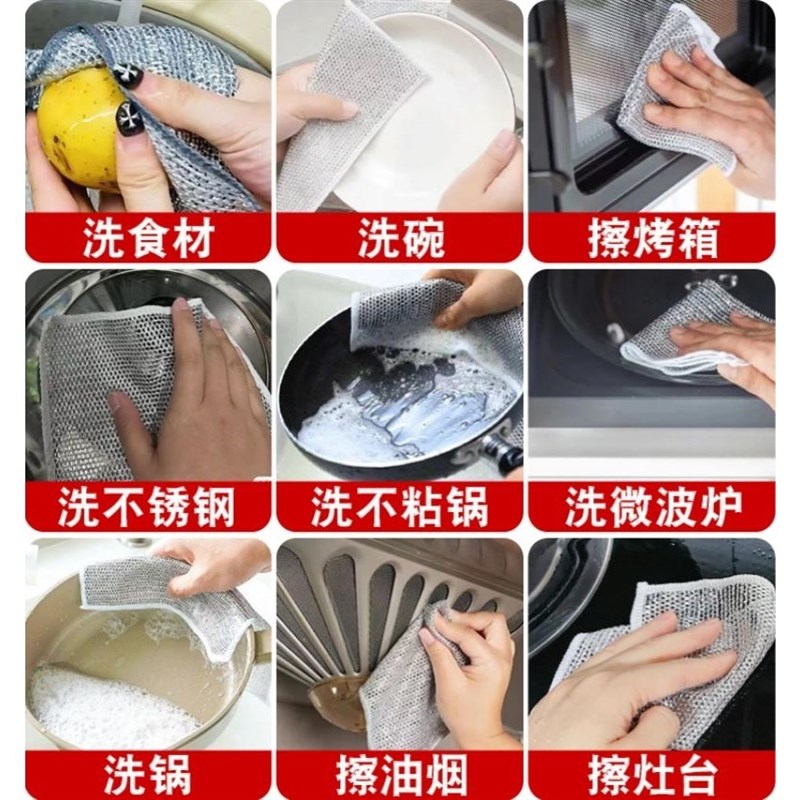 洗食材

洗碗

擦烤箱

洗不锈钢

洗不粘锅

洗微波炉

洗锅

擦油烟

擦灶台