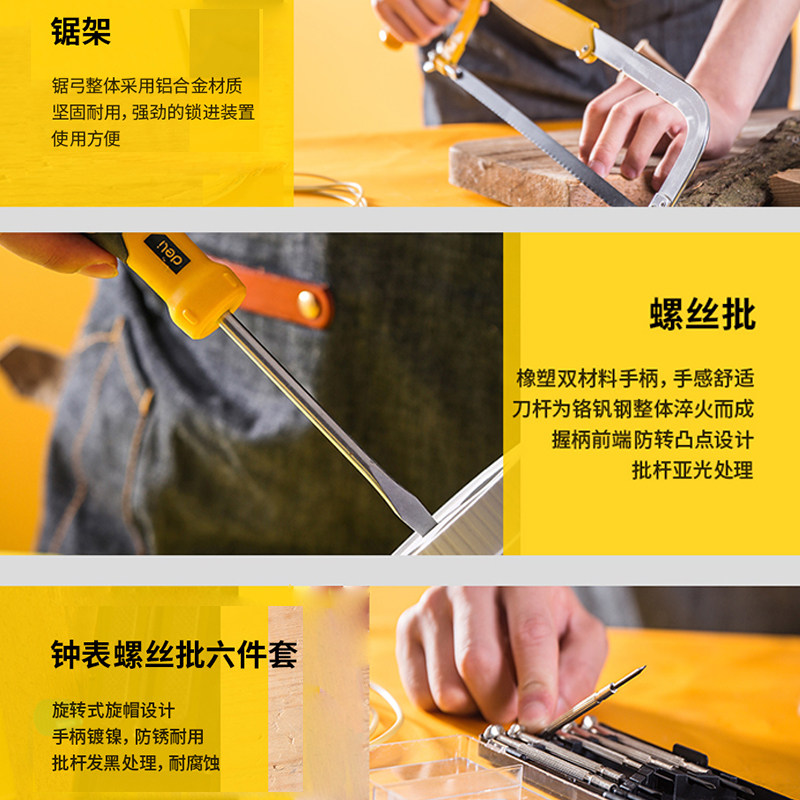 锯架

锯弓整体采用铝合金材质
坚固耐用，强劲的锁进装置
使用方便

deli

螺丝批

橡塑双材料手柄，手感舒适
刀杆为铬钒钢整体淬火而成
握柄前端防转凸点设计
批杆亚光处理

钟表螺丝批六件套

旋转式旋帽设计
手柄镀镍，防锈耐用
批杆发黑处理，耐腐蚀