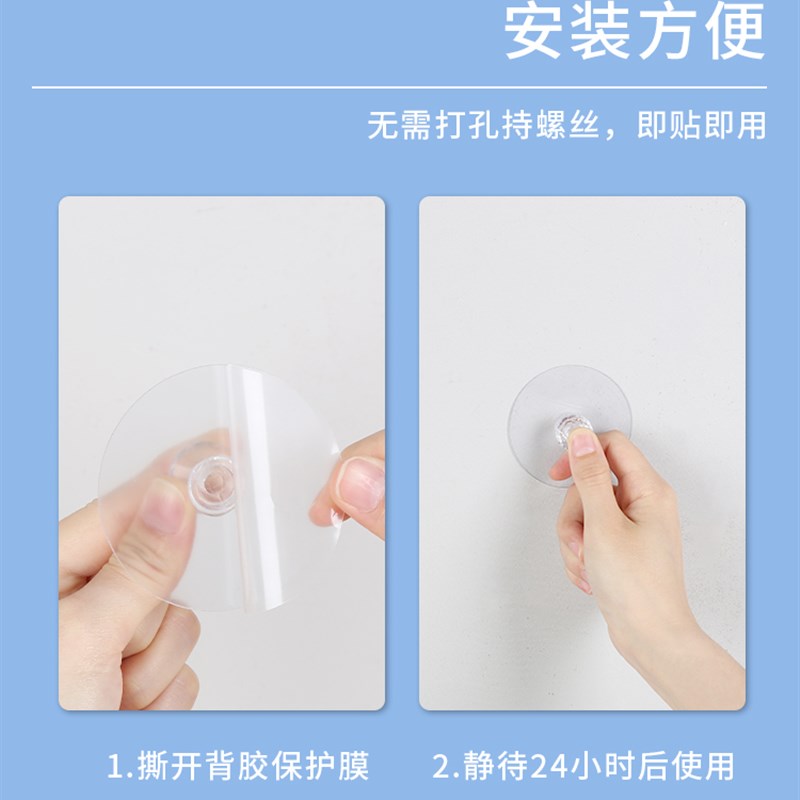 安装方便

无需打孔持螺丝，即贴即用

1.撕开背胶保护膜

2.静待24小时后使用