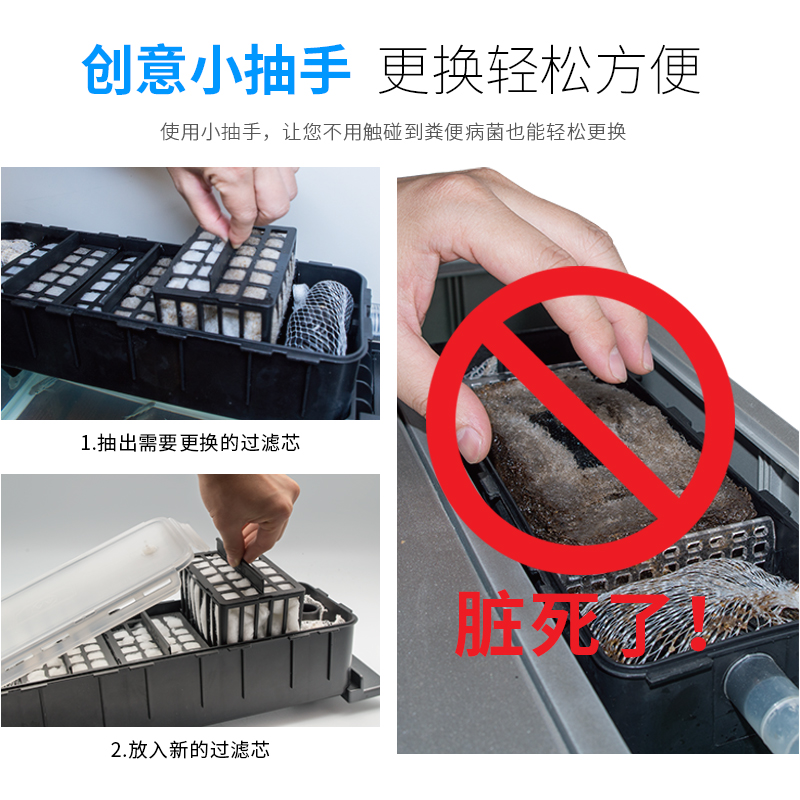 创意小抽手 更换轻松方便

使用小抽手，让您不用触碰到粪便病菌也能轻松更换

1.抽出需要更换的过滤芯

2.放入新的过滤芯

脏死了！