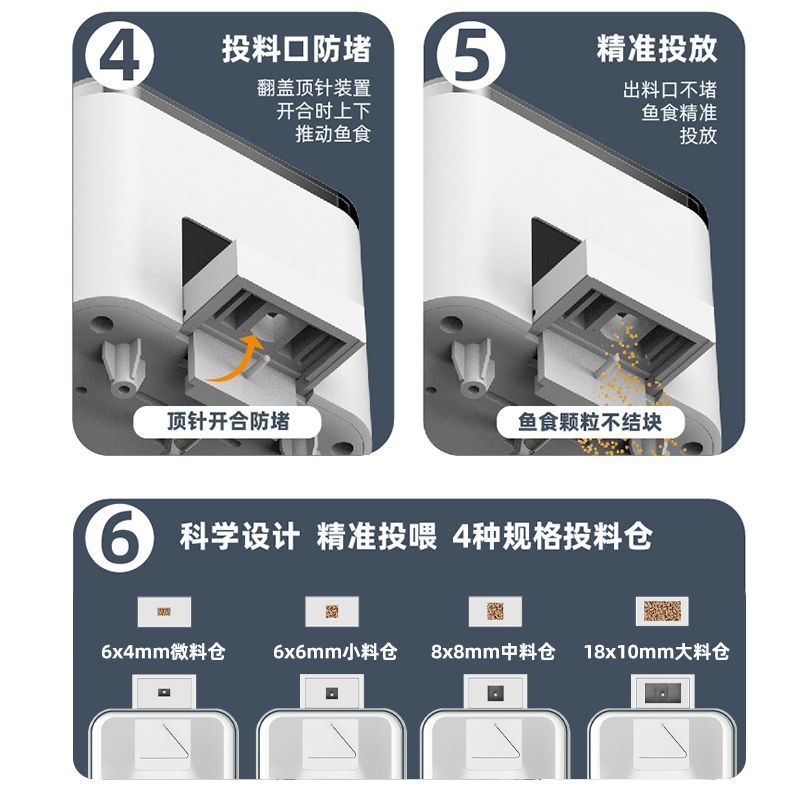 4 投料口防堵

翻盖顶针装置
开合时上下
推动鱼食

顶针开合防堵

5 精准投放

出料口不堵
鱼食精准
投放

鱼食颗粒不结块

6 科学设计 精准投喂 4种规格投料仓

6x4mm微料仓

6x6mm小料仓

8x8mm中料仓

18x10mm大料仓