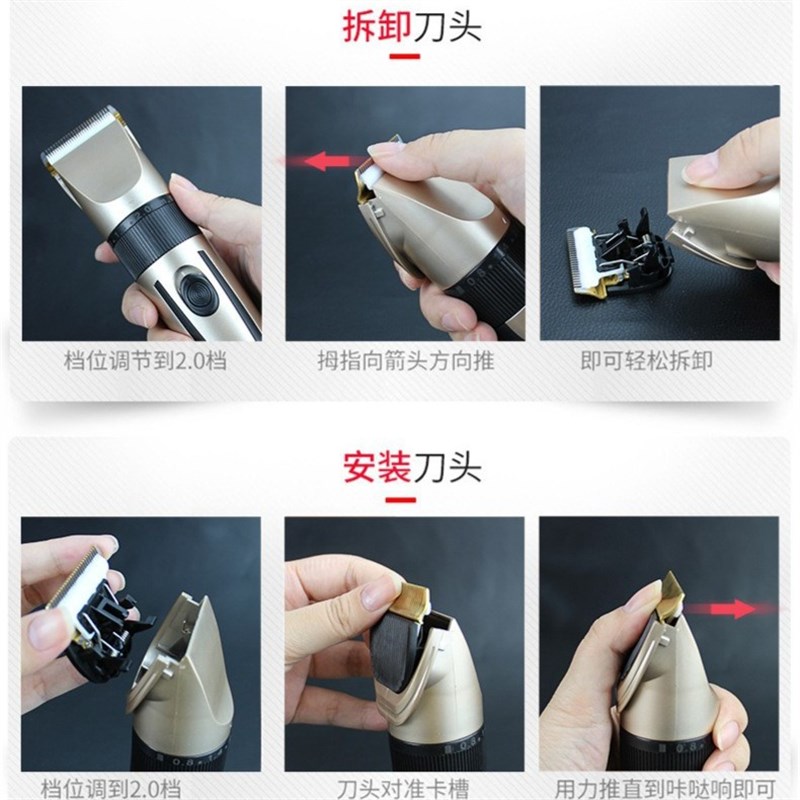 拆卸刀头

档位调节到2.0档

拇指向箭头方向推

即可轻松拆卸

安装刀头

档位调到2.0档

刀头对准卡槽

用力推直到咔哒响即可