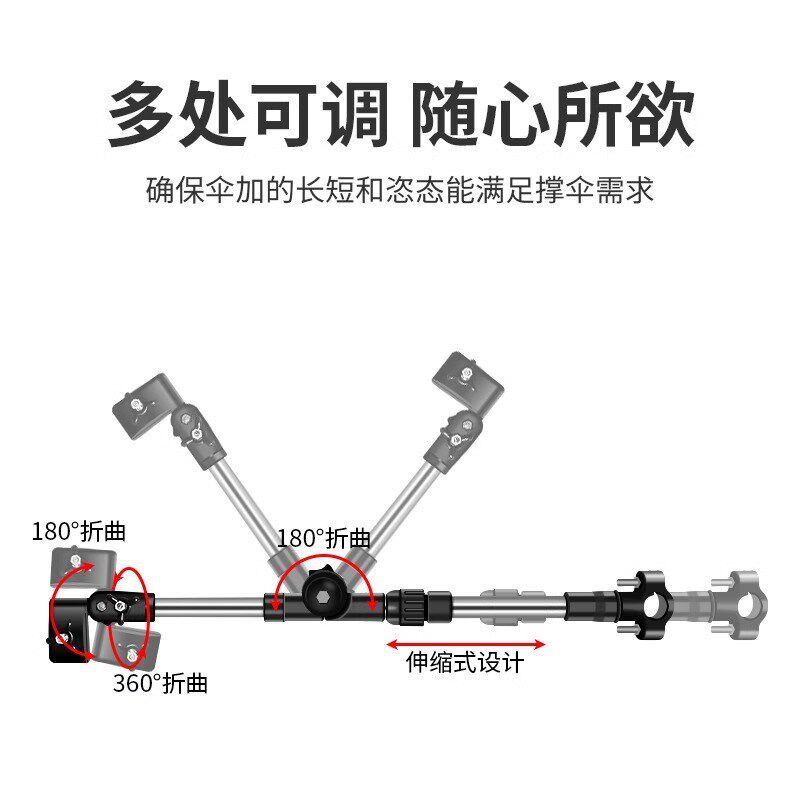 多处可调 随心所欲

确保伞加的长短和恣态能满足撑伞需求

180°折曲

180°折曲

360°折曲

伸缩式设计