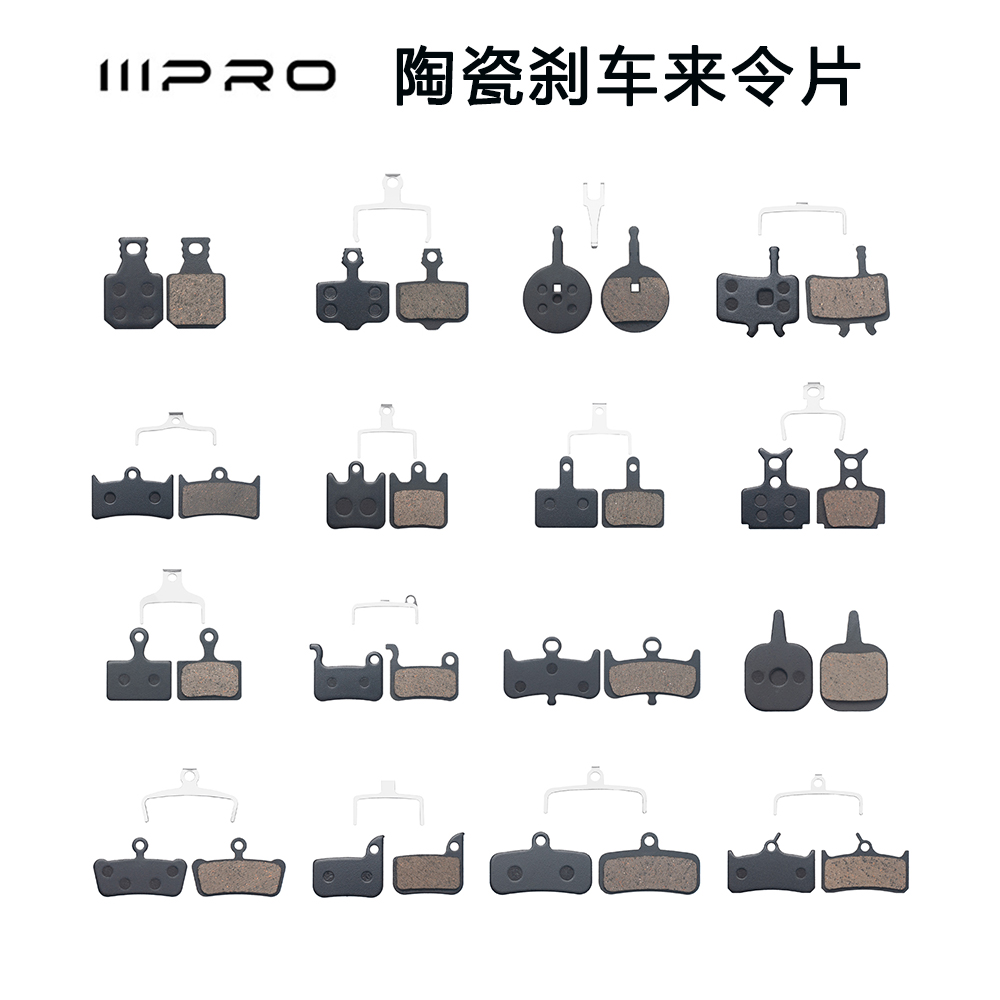 IIIPRO 陶瓷刹车来令片