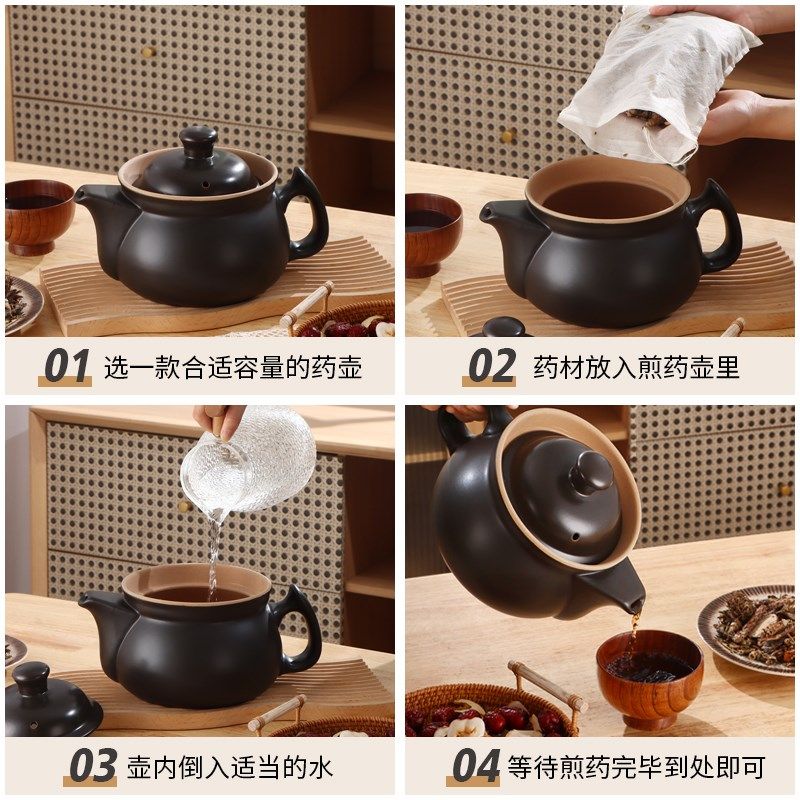 01 选一款合适容量的药壶

02 药材放入煎药壶里

03 壶内倒入适当的水

04 等待煎药完毕到处即可