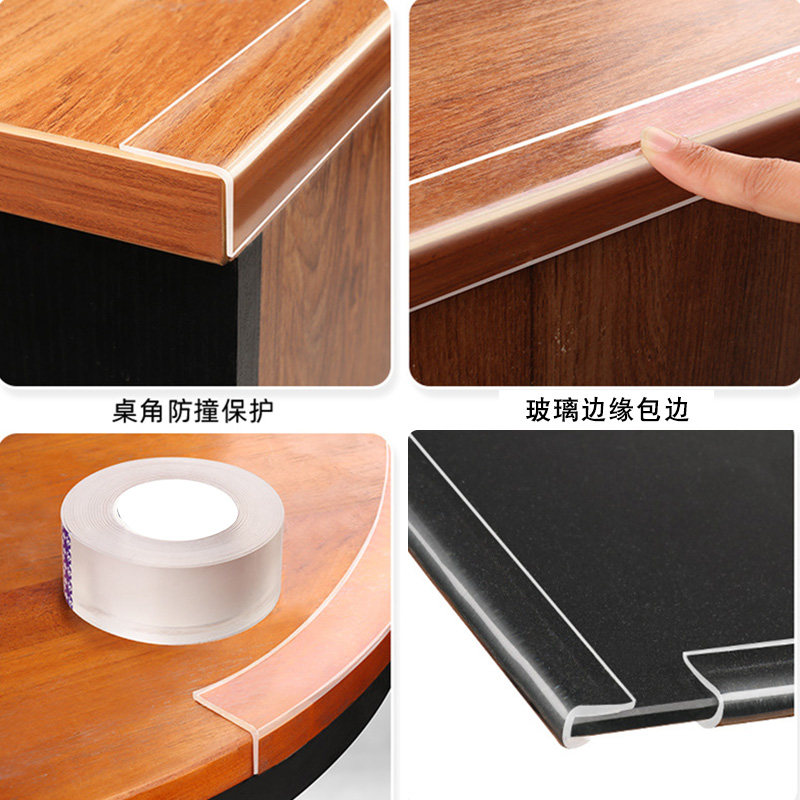 桌角防撞保护

玻璃边缘包边