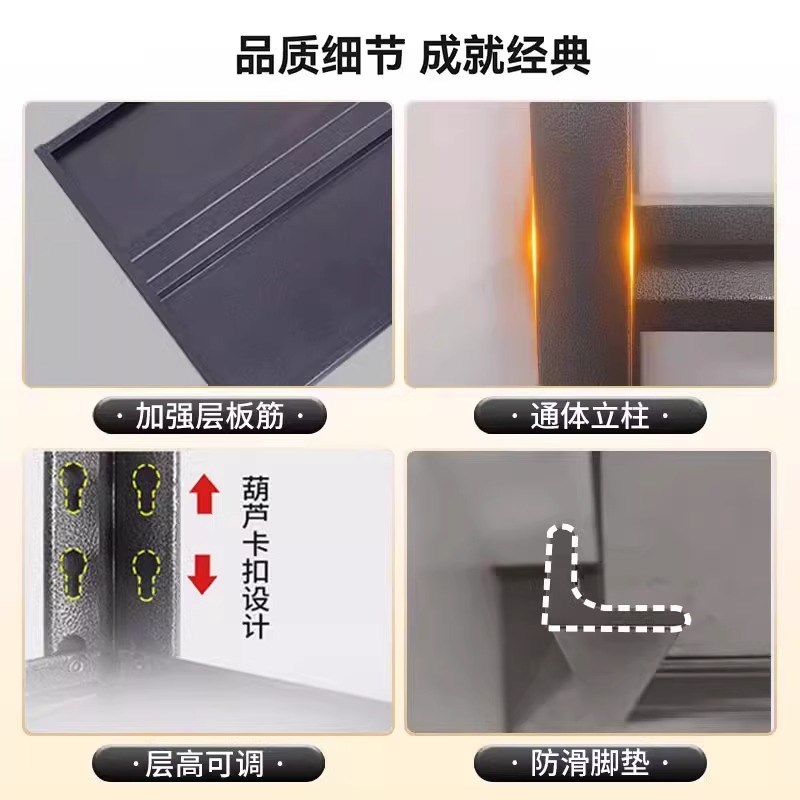 品质细节 成就经典

· 加强层板筋 ·

· 通体立柱 ·

葫芦卡扣设计

· 层高可调 ·

· 防滑脚垫 ·