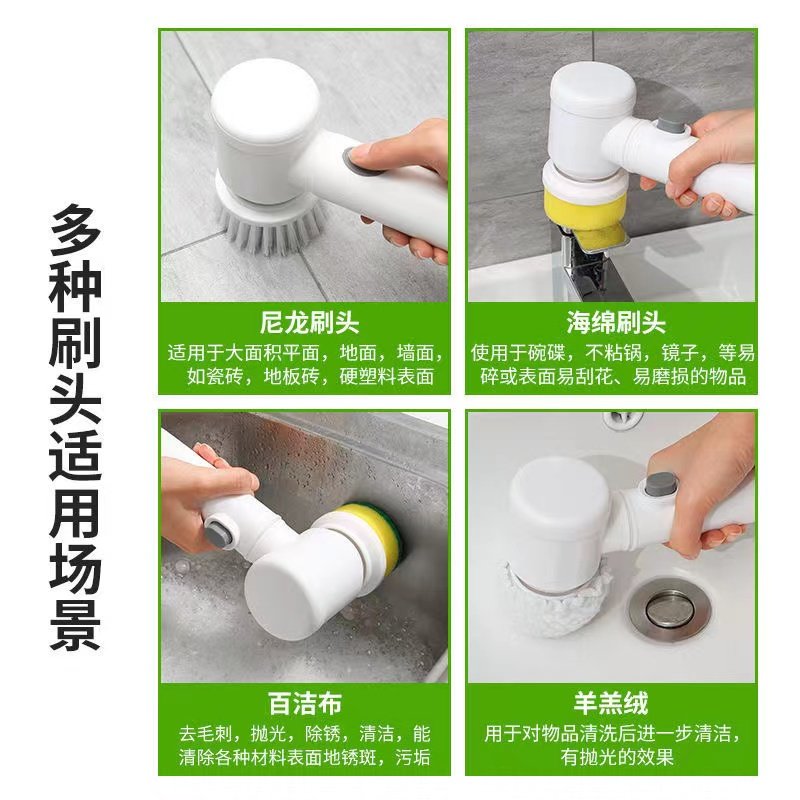 多种刷头适用场景

尼龙刷头
适用于大面积平面，地面，墙面，如瓷砖，地板砖，硬塑料表面

海绵刷头
使用于碗碟，不粘锅，镜子，等易碎或表面易刮花、易磨损的物品

百洁布
去毛刺，抛光，除锈，清洁，能清除各种材料表面地锈斑，污垢

羊羔绒
用于对物品清洗后进一步清洁，有抛光的效果