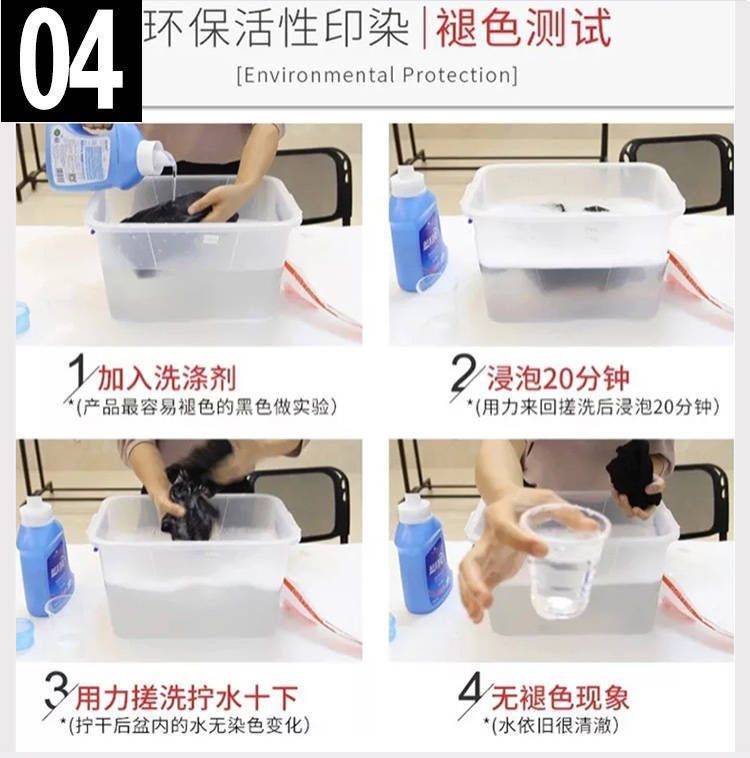 04 环保活性印染 | 褪色测试
[Environmental Protection]

1 加入洗涤剂
*(产品最容易褪色的黑色做实验)

2 浸泡20分钟
*(用力来回搓洗后浸泡20分钟)

3 用力搓洗拧水十下
*(拧干后盆内的水无染色变化)

4 无褪色现象
*(水依旧很清澈)