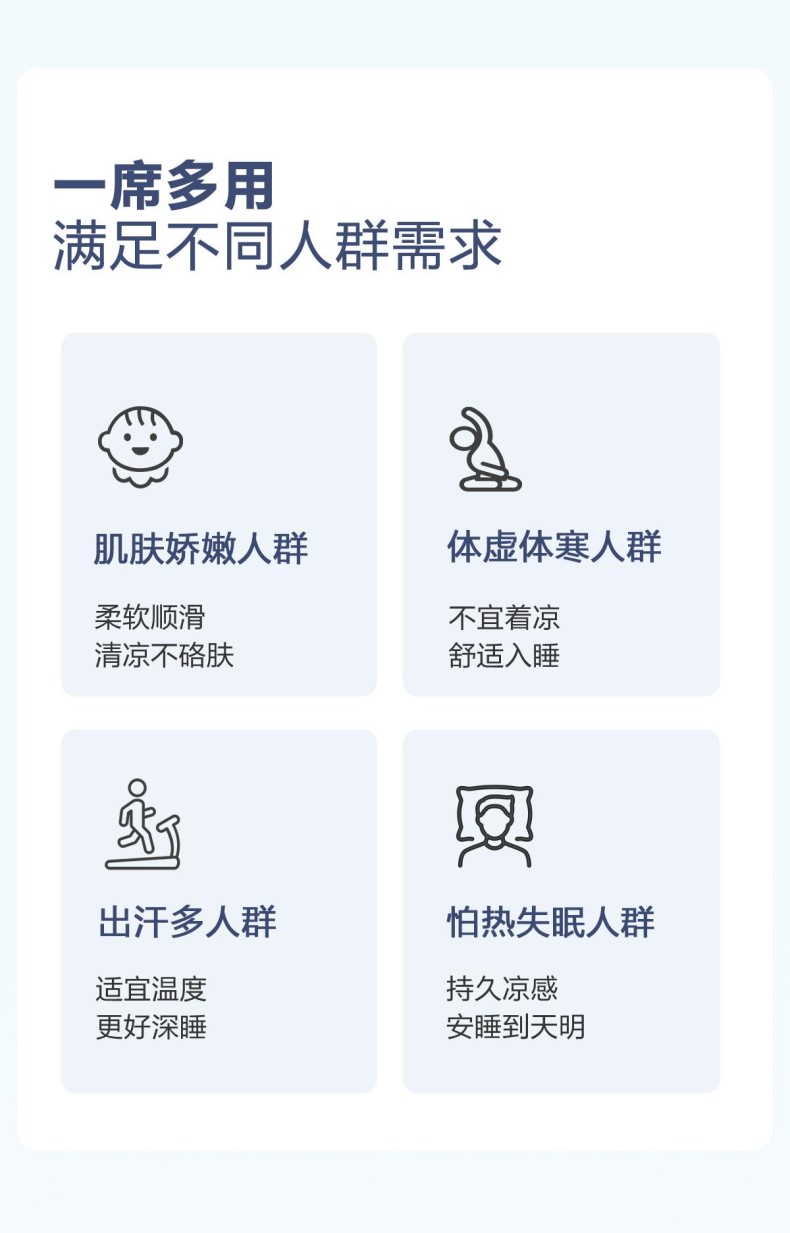 一席多用
满足不同人群需求

肌肤娇嫩人群

柔软顺滑
清凉不硌肤

体虚体寒人群

不宜着凉
舒适入睡

出汗多人群

适宜温度
更好深睡

怕热失眠人群

持久凉感
安睡到天明