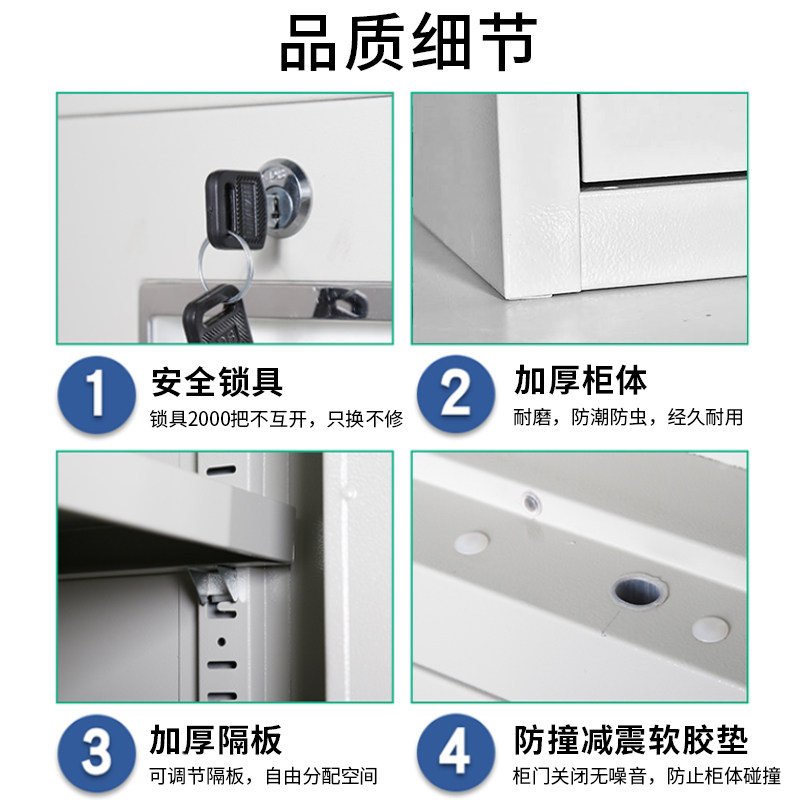 品质细节

1
安全锁具
锁具2000把不互开，只换不修

2
加厚柜体
耐磨，防潮防虫，经久耐用

3
加厚隔板
可调节隔板，自由分配空间

4
防撞减震软胶垫
柜门关闭无噪音，防止柜体碰撞