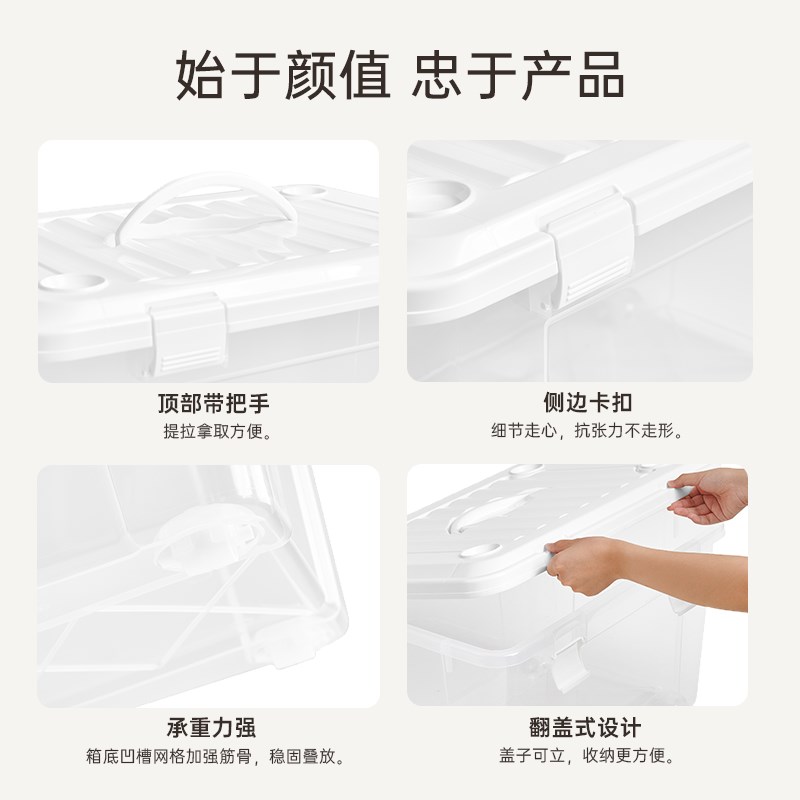 始于颜值 忠于产品

顶部带把手
提拉拿取方便。

侧边卡扣
细节走心，抗张力不走形。

承重力强
箱底凹槽网格加强筋骨，稳固叠放。

翻盖式设计
盖子可立，收纳更方便。