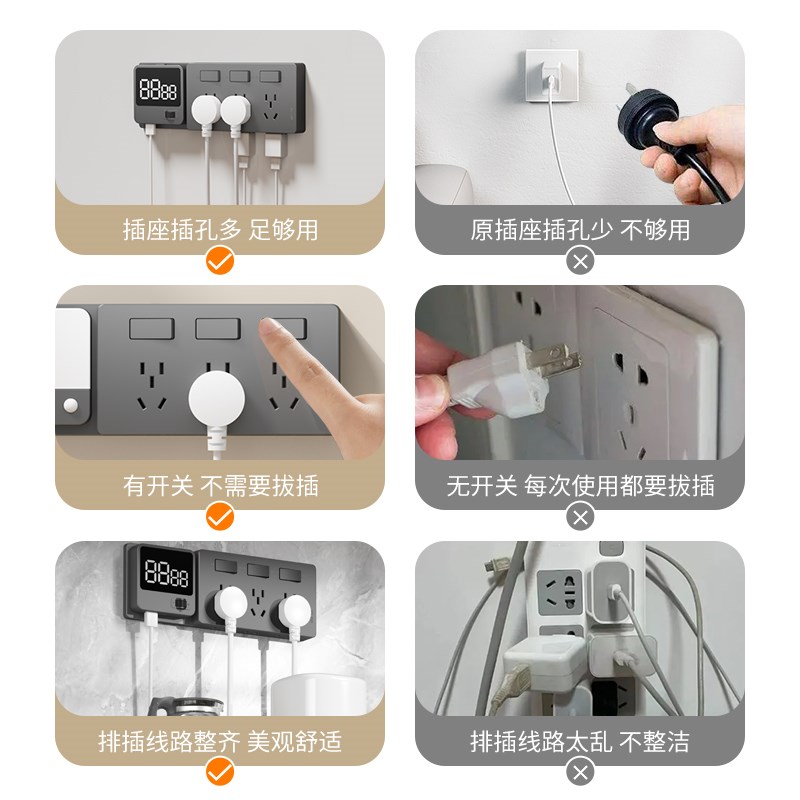 88:88

插座插孔多 足够用

原插座插孔少 不够用

有开关 不需要拔插

无开关 每次使用都要拔插

88:88

排插线路整齐 美观舒适

排插线路太乱 不整洁