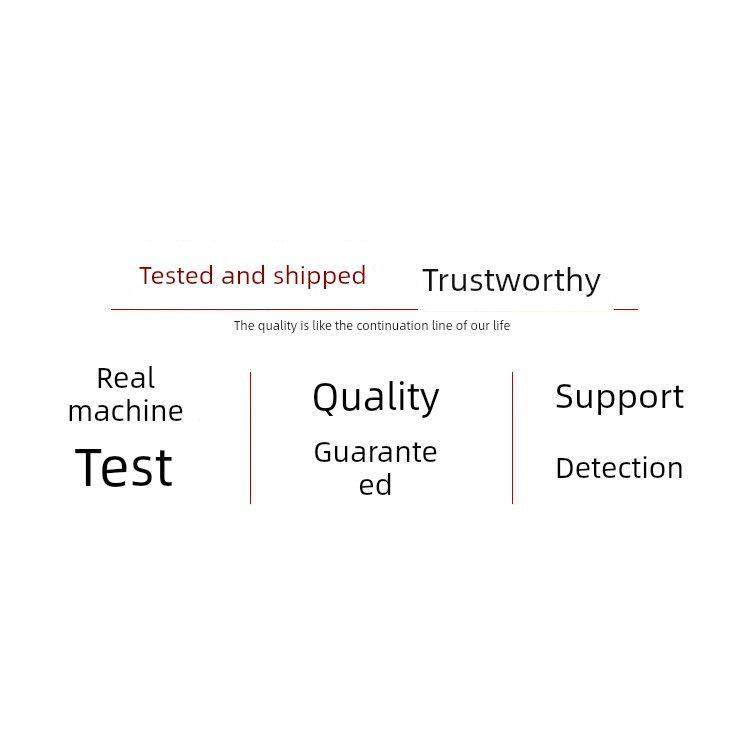 Tested and shipped Trustworthy

The quality is like the continuation line of our life

Real machine

Test

Quality

Guaranteed

Support

Detection