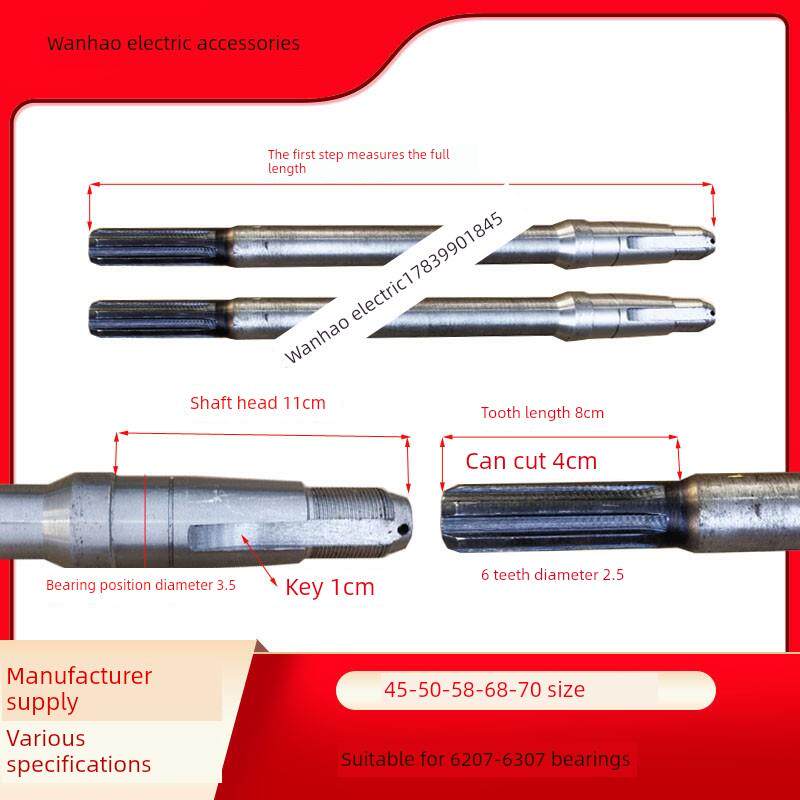 Wanhao electric accessories

The first step measures the full length

Wanhao electric17839901845

Shaft head 11cm

Tooth length 8cm

Can cut 4cm

Bearing position diameter 3.5

Key 1cm

6 teeth diameter 2.5

Manufacturer supply

Various specifications

45-50-58-68-70 size

Suitable for 6207-6307 bearings