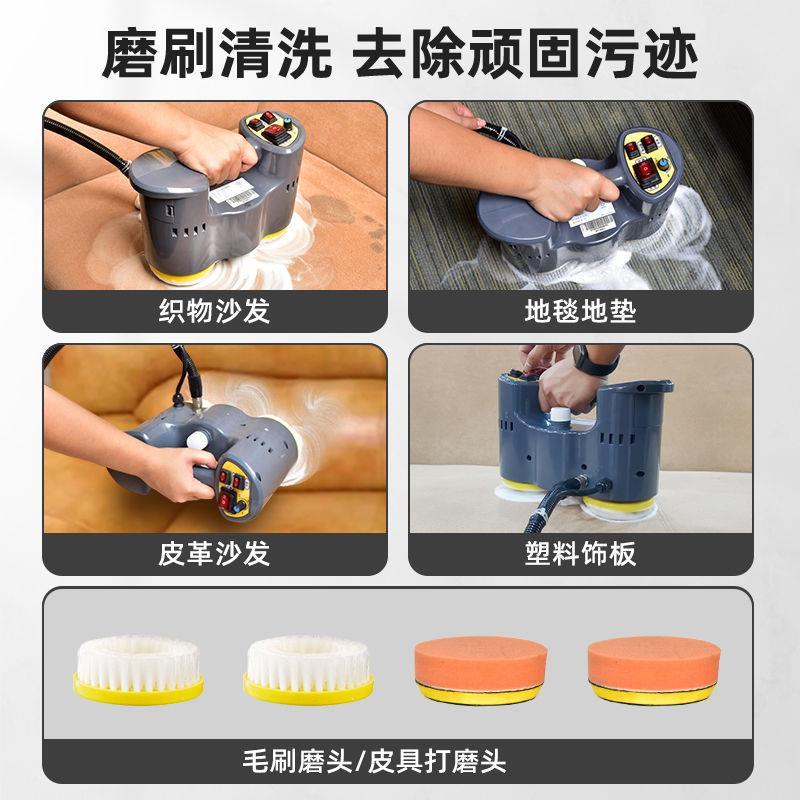 磨刷清洗 去除顽固污迹

织物沙发

地毯地垫

皮革沙发

塑料饰板

毛刷磨头/皮具打磨头