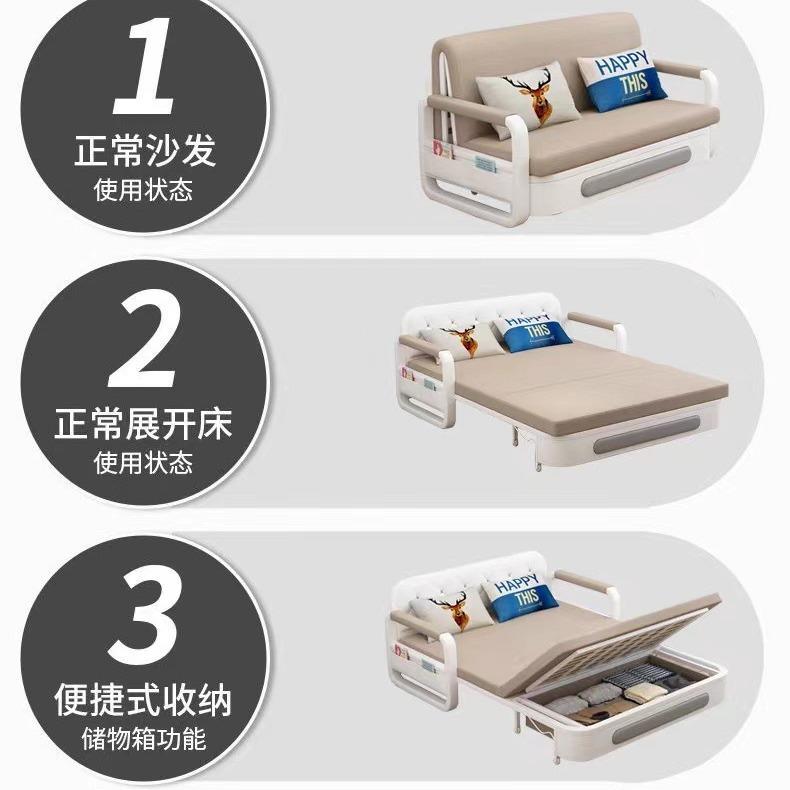 1
正常沙发
使用状态

HAPPY
THIS

2
正常展开床
使用状态

HAPPY
THIS

3
便捷式收纳
储物箱功能

HAPPY
THIS