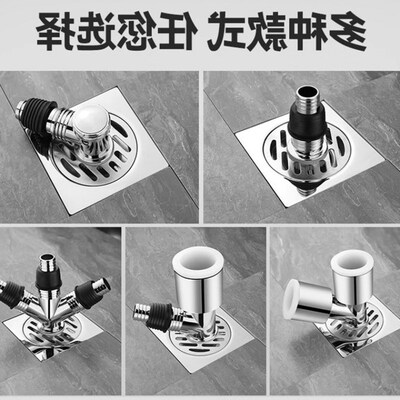 多种款式 任您选择