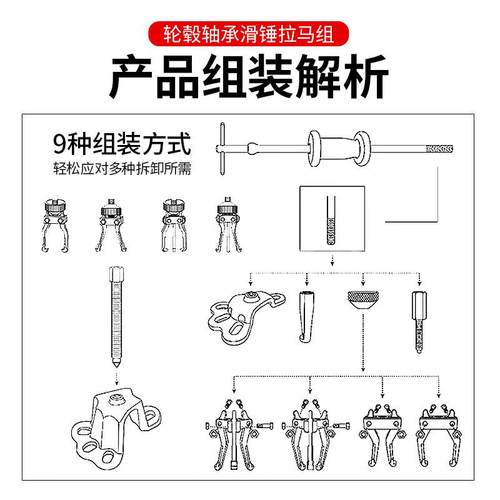 轮毂轴承滑锤拉马组

产品组装解析

9种组装方式

轻松应对多种拆卸所需