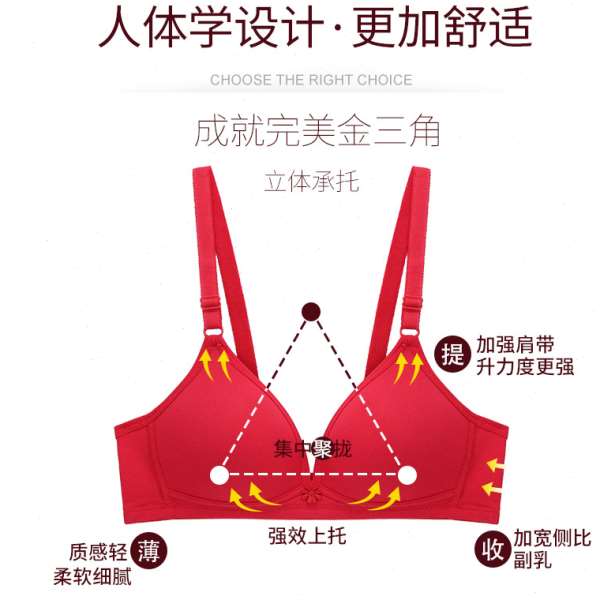 人体学设计·更加舒适

CHOOSE THE RIGHT CHOICE

成就完美金三角

立体承托

提 加强肩带 升力度更强

集中聚拢

强效上托

质感轻 薄 柔软细腻

收 加宽侧比 副乳