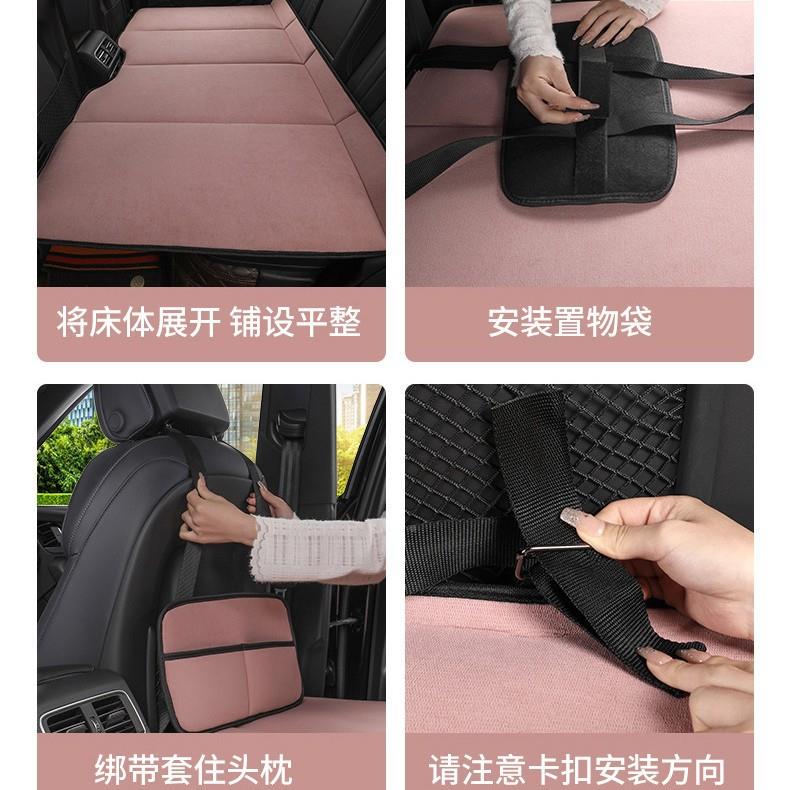 将床体展开 铺设平整

安装置物袋

绑带套住头枕

请注意卡扣安装方向