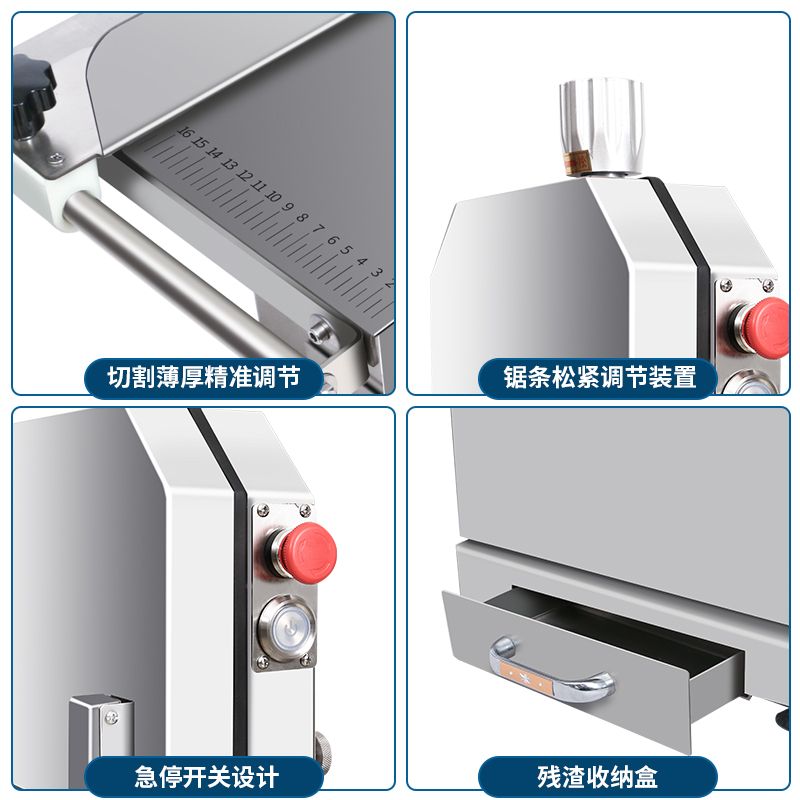 16 15 14 13 12 11 10 9 8 7 6 5 4 3 2

切割薄厚精准调节

锯条松紧调节装置

急停开关设计

残渣收纳盒