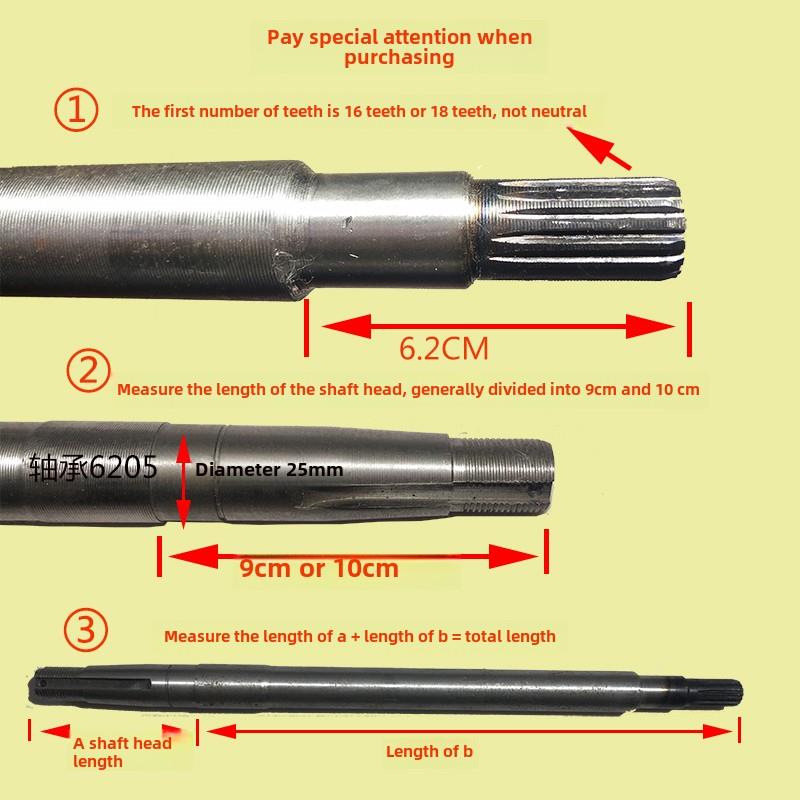 Pay special attention when purchasing

①

The first number of teeth is 16 teeth or 18 teeth, not neutral

6.2CM

②

Measure the length of the shaft head, generally divided into 9cm and 10 cm

轴承6205

Diameter 25mm

9cm or 10cm

③

Measure the length of a + length of b = total length

A shaft head length

Length of b