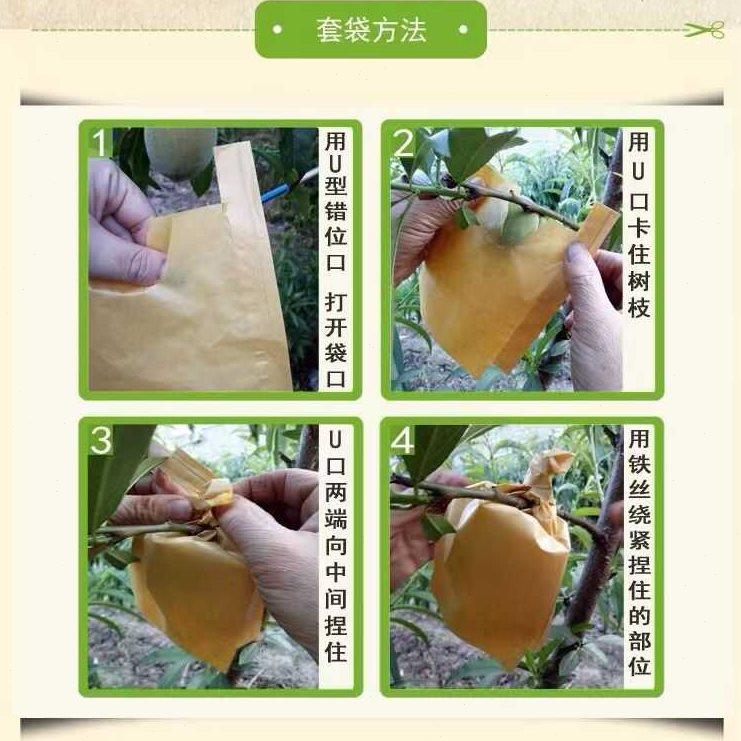 套袋方法

1
用U型错位口 打开袋口

2
用U口卡住树枝

3
U口两端向中间捏住

4
用铁丝绕紧捏住的部位