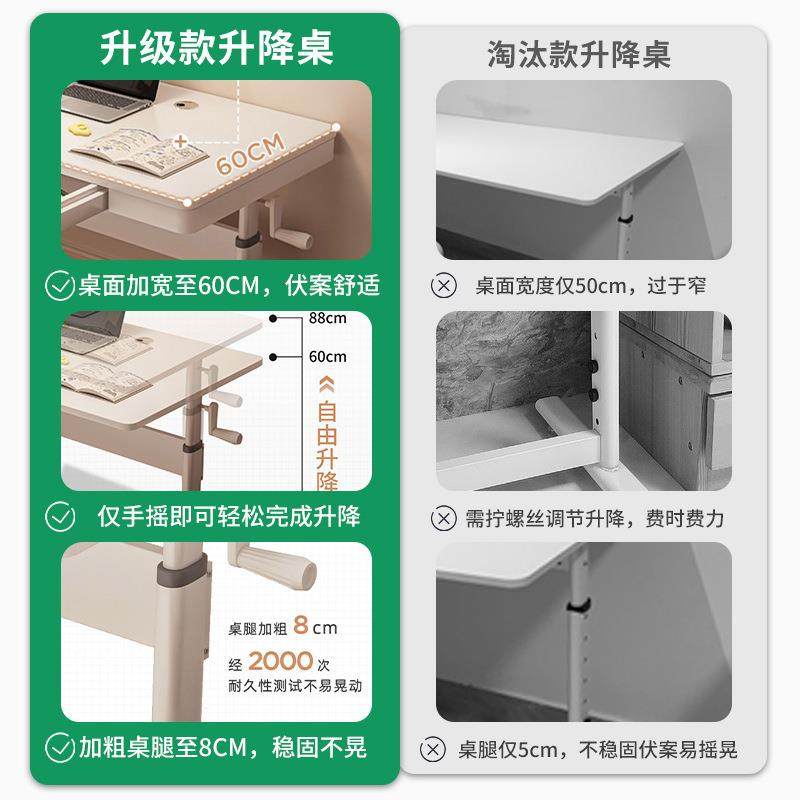 升级款升降桌

60CM

桌面加宽至60CM，伏案舒适

88cm

60cm

自由升降

仅手摇即可轻松完成升降

桌腿加粗 8 cm

经 2000 次

耐久性测试不易晃动

加粗桌腿至8CM，稳固不晃

淘汰款升降桌

桌面宽度仅50cm，过于窄

需拧螺丝调节升降，费时费力

桌腿仅5cm，不稳固伏案易摇晃