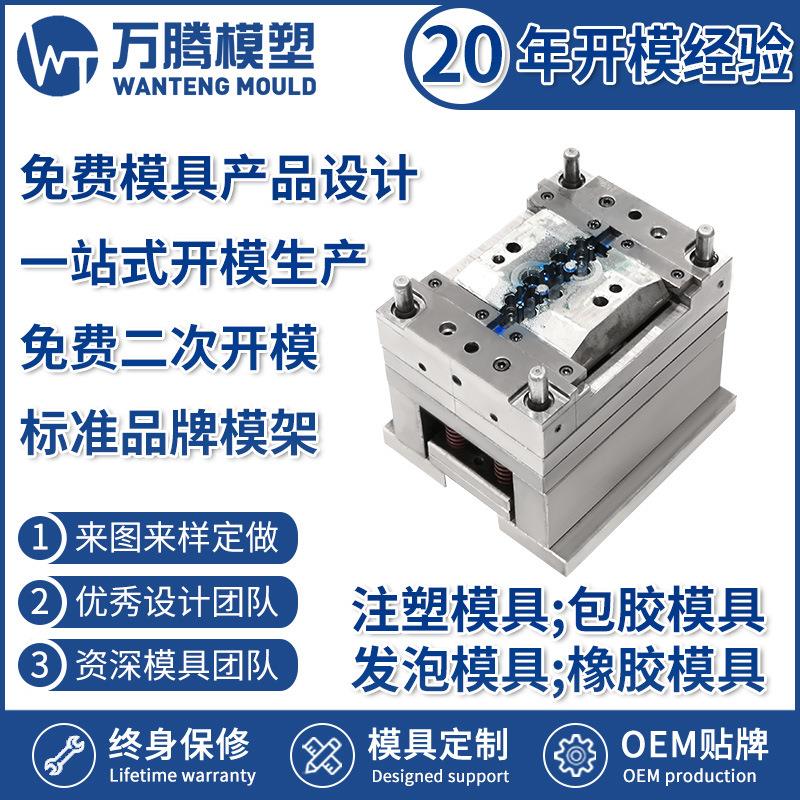 WT 万腾模塑
WANTENG MOULD

20 年开模经验

免费模具产品设计

一站式开模生产

免费二次开模

标准品牌模架

1 来图来样定做

2 优秀设计团队

3 资深模具团队

注塑模具;包胶模具
发泡模具;橡胶模具

终身保修
Lifetime warranty

模具定制
Designed support

OEM贴牌
OEM production