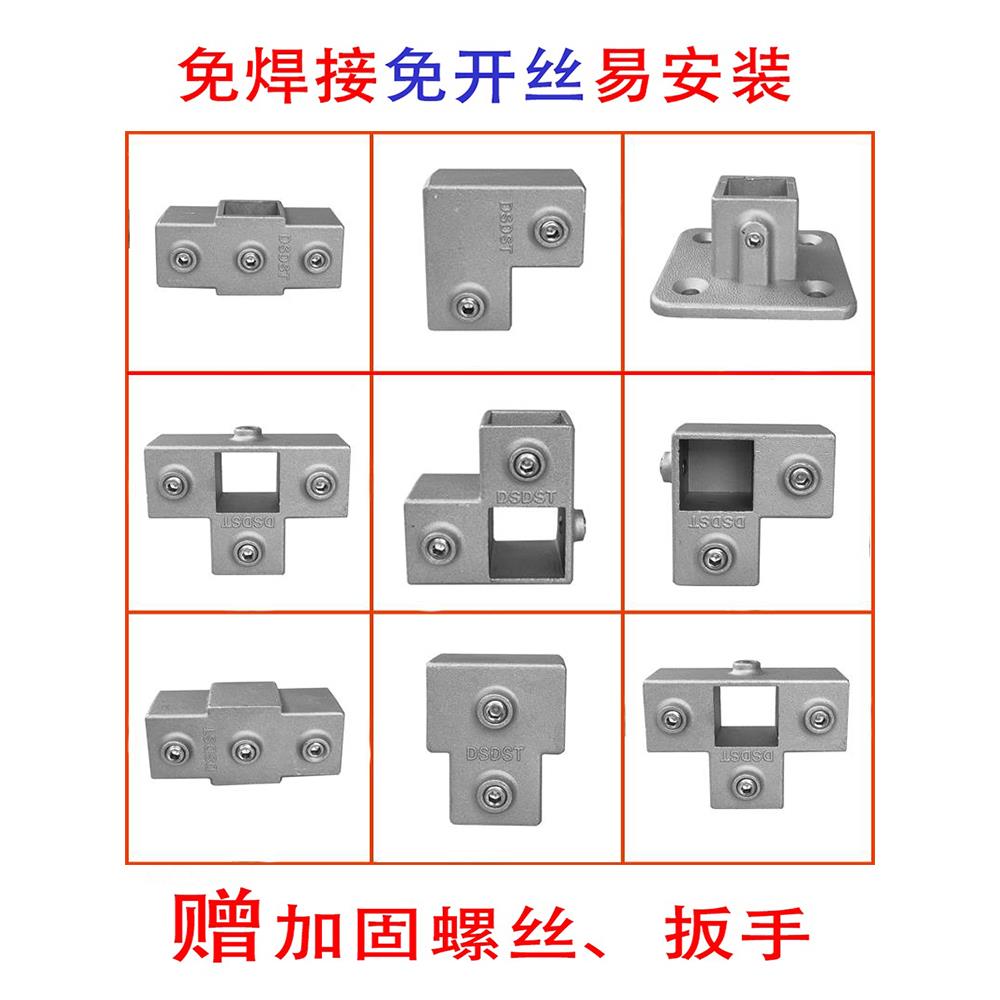 免焊接免开丝易安装

DSDST

DSDST

DSDST

DSDST

DSDST

DSDST

DSDST

DSDST

赠加固螺丝、扳手