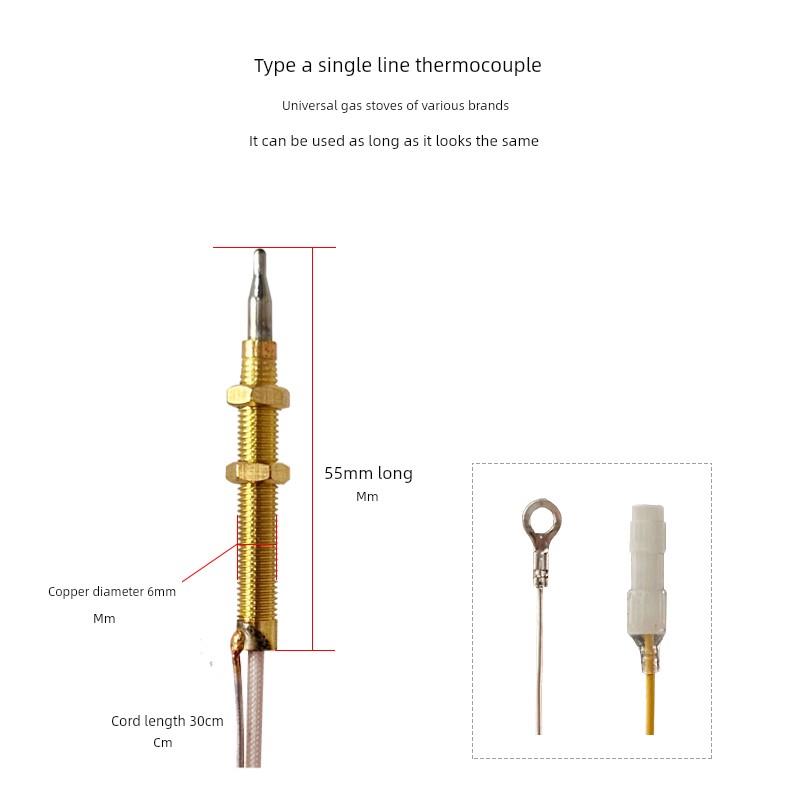 Type a single line thermocouple

Universal gas stoves of various brands

It can be used as long as it looks the same

55mm long
Mm

Copper diameter 6mm
Mm

Cord length 30cm
Cm