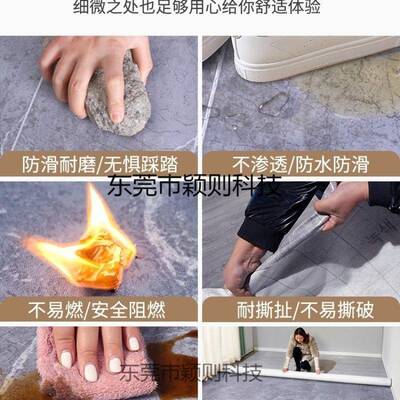 细微之处也足够用心给你舒适体验

防滑耐磨/无惧踩踏

不渗透/防水防滑

东莞市颖则科技

不易燃/安全阻燃

耐撕扯/不易撕破

东莞市颖则科技