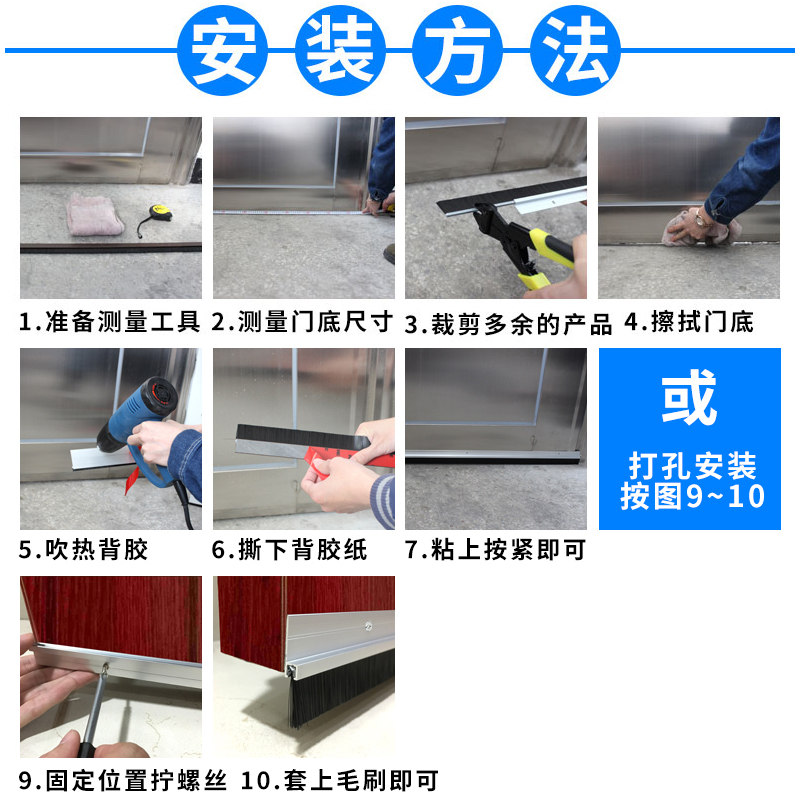 安装方法

1.准备测量工具 2.测量门底尺寸 3.裁剪多余的产品 4.擦拭门底

5.吹热背胶 6.撕下背胶纸 7.粘上按紧即可

或

打孔安装
按图9~10

9.固定位置拧螺丝 10.套上毛刷即可