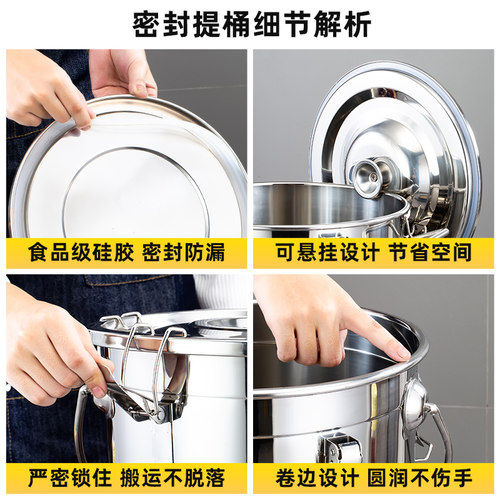 密封提桶细节解析

食品级硅胶 密封防漏

可悬挂设计 节省空间

严密锁住 搬运不脱落

卷边设计 圆润不伤手