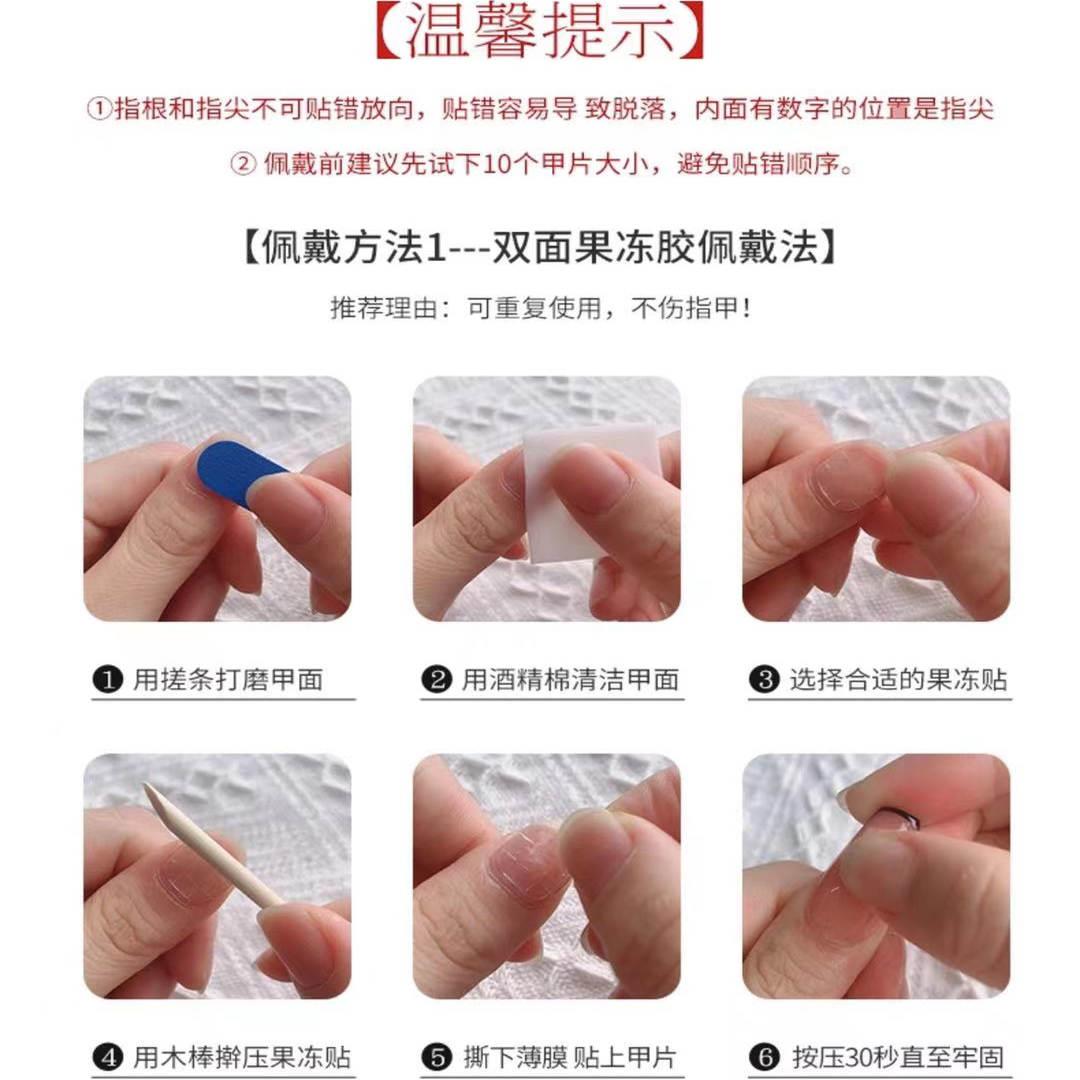 【温馨提示】

①指根和指尖不可贴错放向，贴错容易导 致脱落，内面有数字的位置是指尖

② 佩戴前建议先试下10个甲片大小，避免贴错顺序。

【佩戴方法1---双面果冻胶佩戴法】

推荐理由：可重复使用，不伤指甲！

❶ 用搓条打磨甲面

❷ 用酒精棉清洁甲面

❸ 选择合适的果冻贴

❹ 用木棒擀压果冻贴

❺ 撕下薄膜 贴上甲片

❻ 按压30秒直至牢固