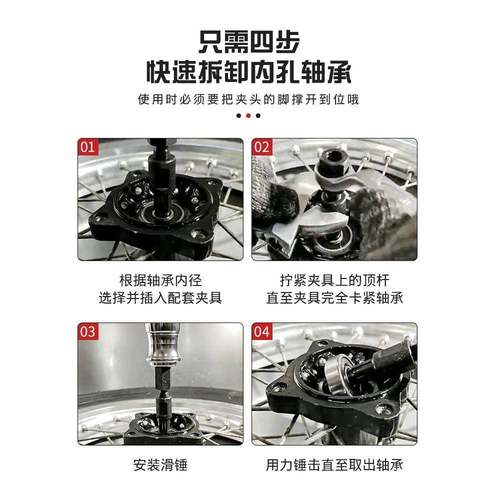 只需四步
快速拆卸内孔轴承

使用时必须要把夹头的脚撑开到位哦

01

根据轴承内径
选择并插入配套夹具

02

拧紧夹具上的顶杆
直至夹具完全卡紧轴承

03

安装滑锤

04

用力锤击直至取出轴承