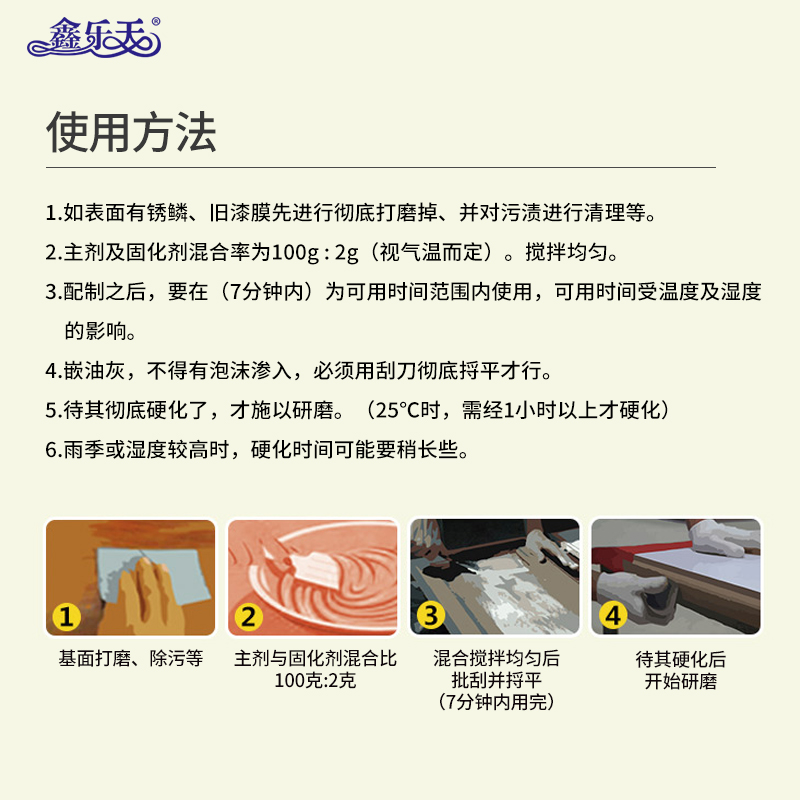 鑫乐天®

使用方法

1.如表面有锈鳞、旧漆膜先进行彻底打磨掉、并对污渍进行清理等。

2.主剂及固化剂混合率为100g : 2g（视气温而定）。搅拌均匀。

3.配制之后，要在（7分钟内）为可用时间范围内使用，可用时间受温度及湿度的影响。

4.嵌油灰，不得有泡沫渗入，必须用刮刀彻底捋平才行。

5.待其彻底硬化了，才施以研磨。（25°C时，需经1小时以上才硬化）

6.雨季或湿度较高时，硬化时间可能要稍长些。

1 基面打磨、除污等

2 主剂与固化剂混合比 100克:2克

3 混合搅拌均匀后 批刮并捋平 （7分钟内用完）

4 待其硬化后 开始研磨