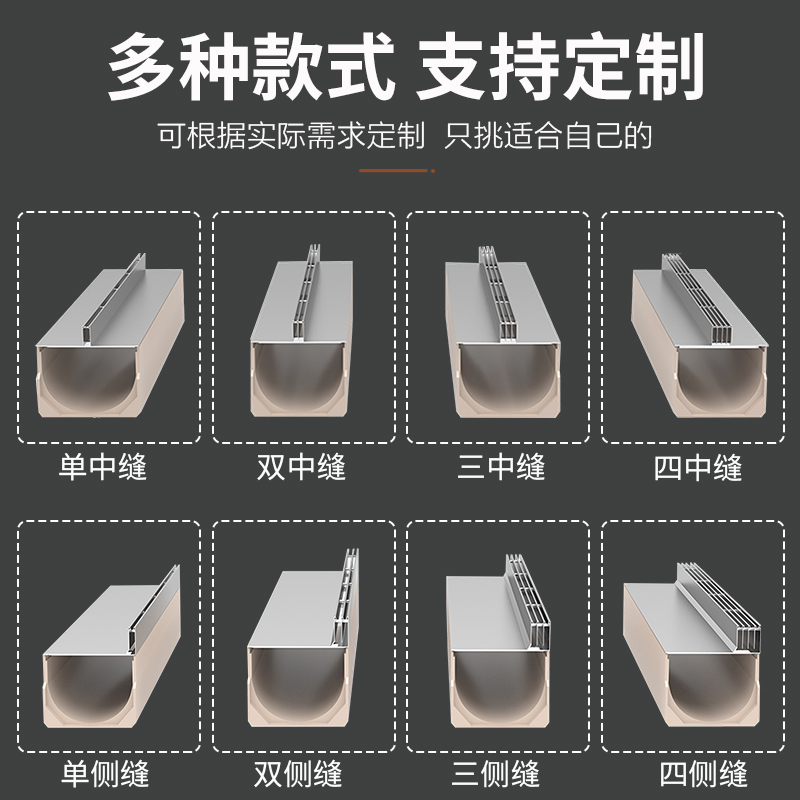 多种款式 支持定制

可根据实际需求定制 只挑适合自己的

单中缝

双中缝

三中缝

四中缝

单侧缝

双侧缝

三侧缝

四侧缝