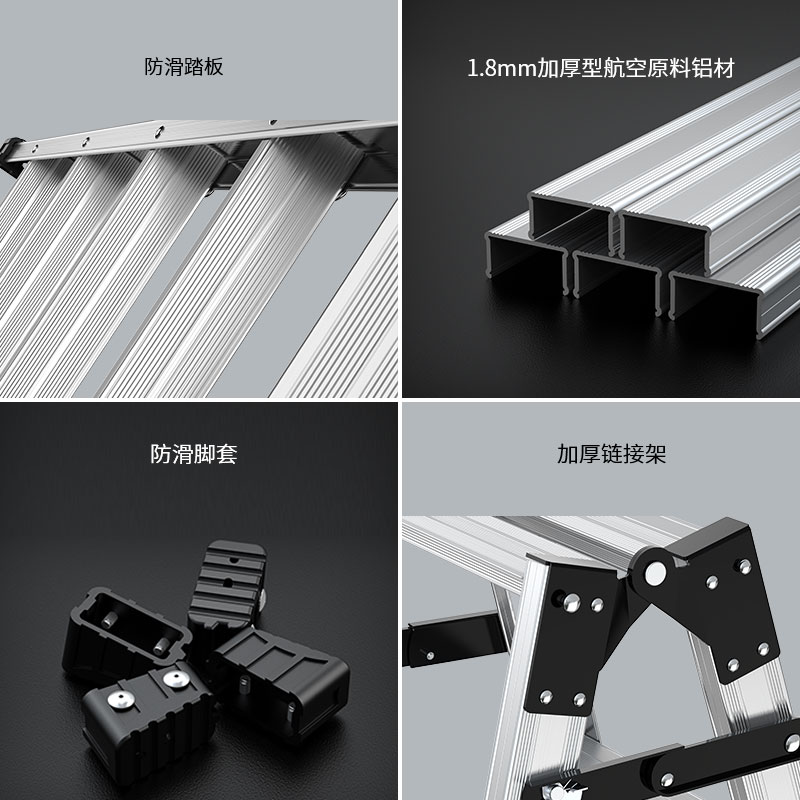 防滑踏板

1.8mm加厚型航空原料铝材

防滑脚套

加厚链接架