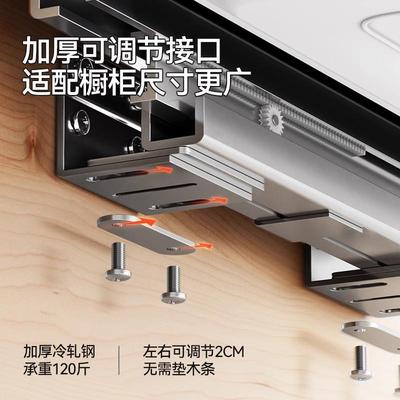 加厚可调节接口
适配橱柜尺寸更广

加厚冷轧钢
承重120斤

左右可调节2CM
无需垫木条