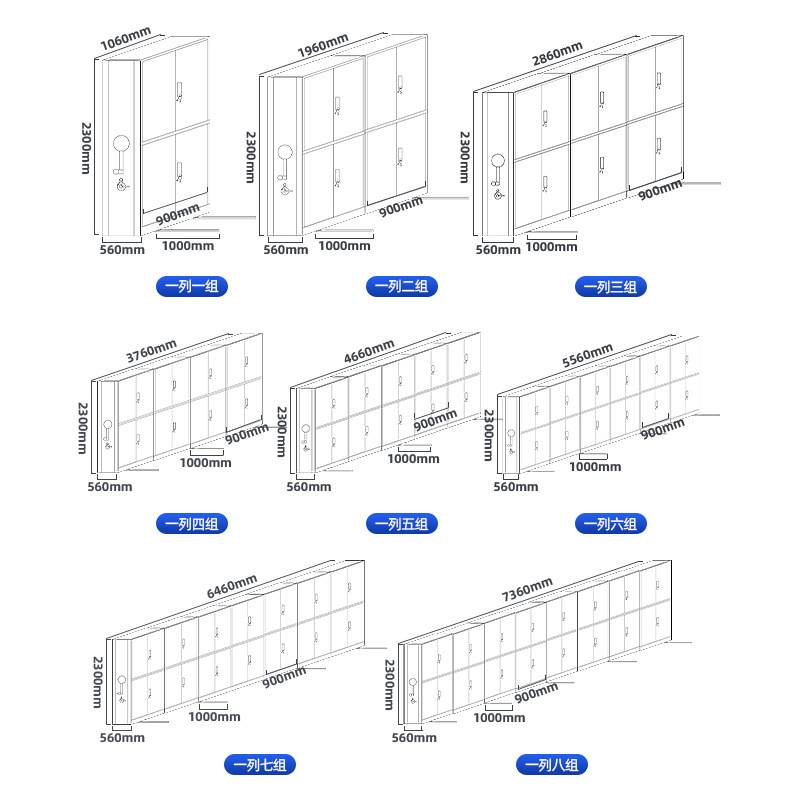 1060mm
2300mm
900mm
560mm
1000mm
一列一组

1960mm
2300mm
900mm
560mm
1000mm
一列二组

2860mm
2300mm
900mm
560mm
1000mm
一列三组

3760mm
2300mm
900mm
1000mm
560mm
一列四组

4660mm
2300mm
900mm
1000mm
560mm
一列五组

5560mm
2300mm
900mm
1000mm
560mm
一列六组

6460mm
2300mm
900mm
1000mm
560mm
一列七组

7360mm
2300mm
900mm
1000mm
560mm
一列八组