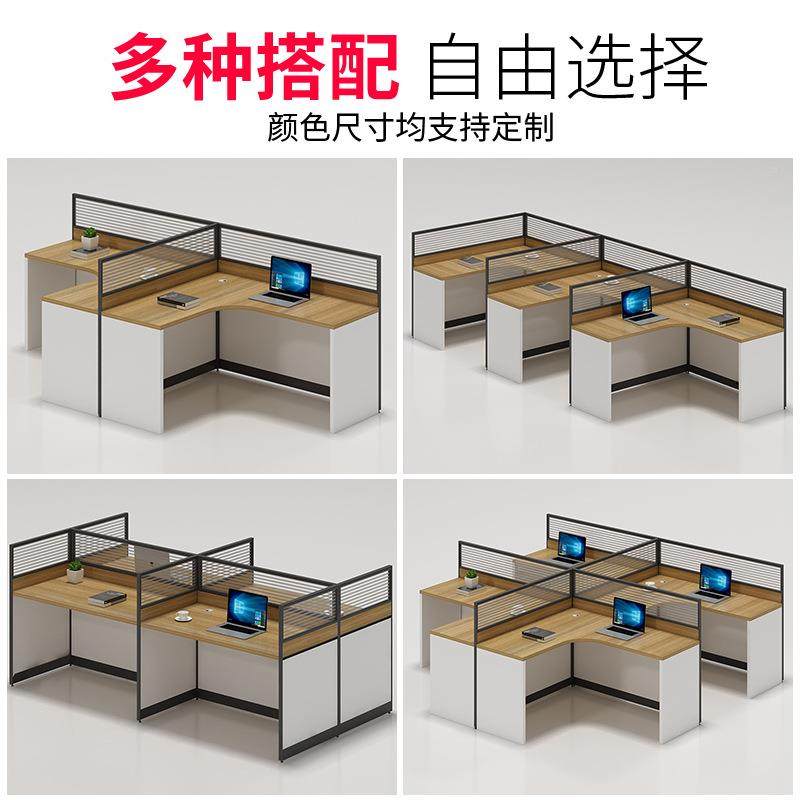 多种搭配 自由选择
颜色尺寸均支持定制