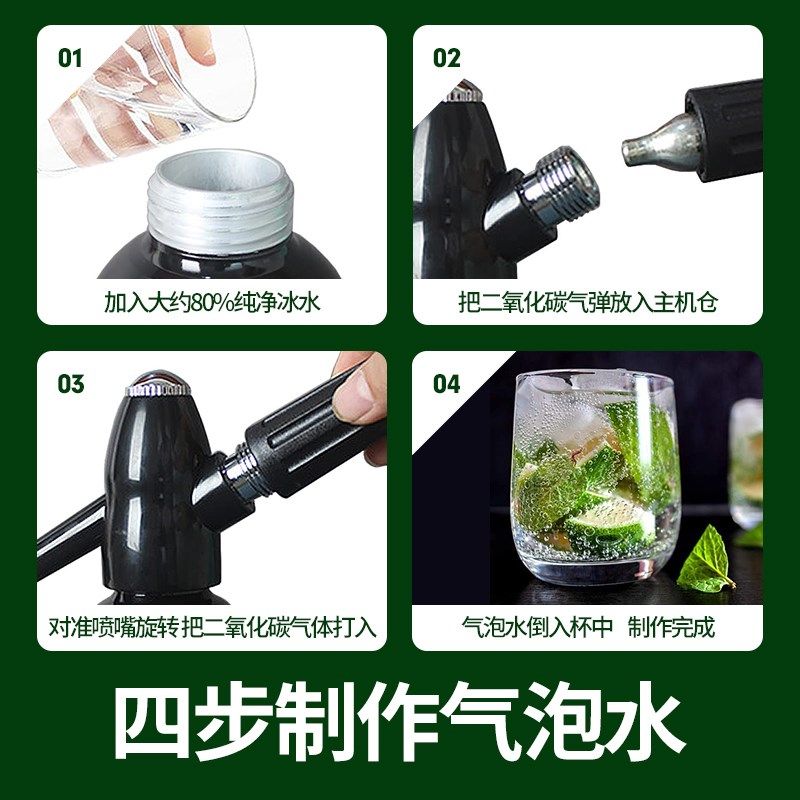 01

加入大约80%纯净冰水

02

把二氧化碳气弹放入主机仓

03

对准喷嘴旋转把二氧化碳气体打入

04

气泡水倒入杯中 制作完成

四步制作气泡水