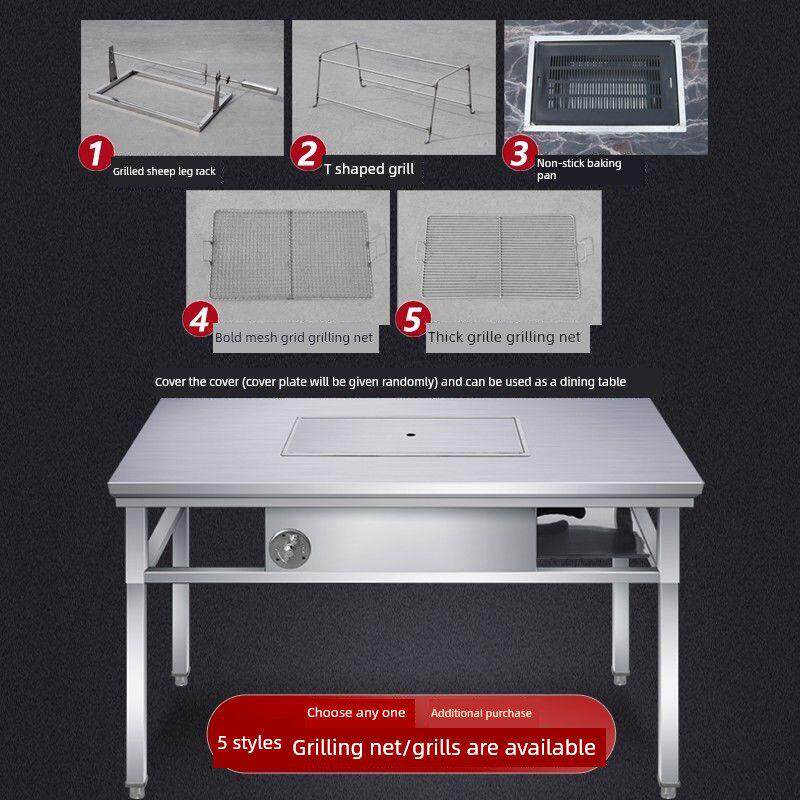 1 Grilled sheep leg rack

2 T shaped grill

3 Non-stick baking pan

4 Bold mesh grid grilling net

5 Thick grille grilling net

Cover the cover (cover plate will be given randomly) and can be used as a dining table

Choose any one Additional purchase

5 styles Grilling net/grills are available